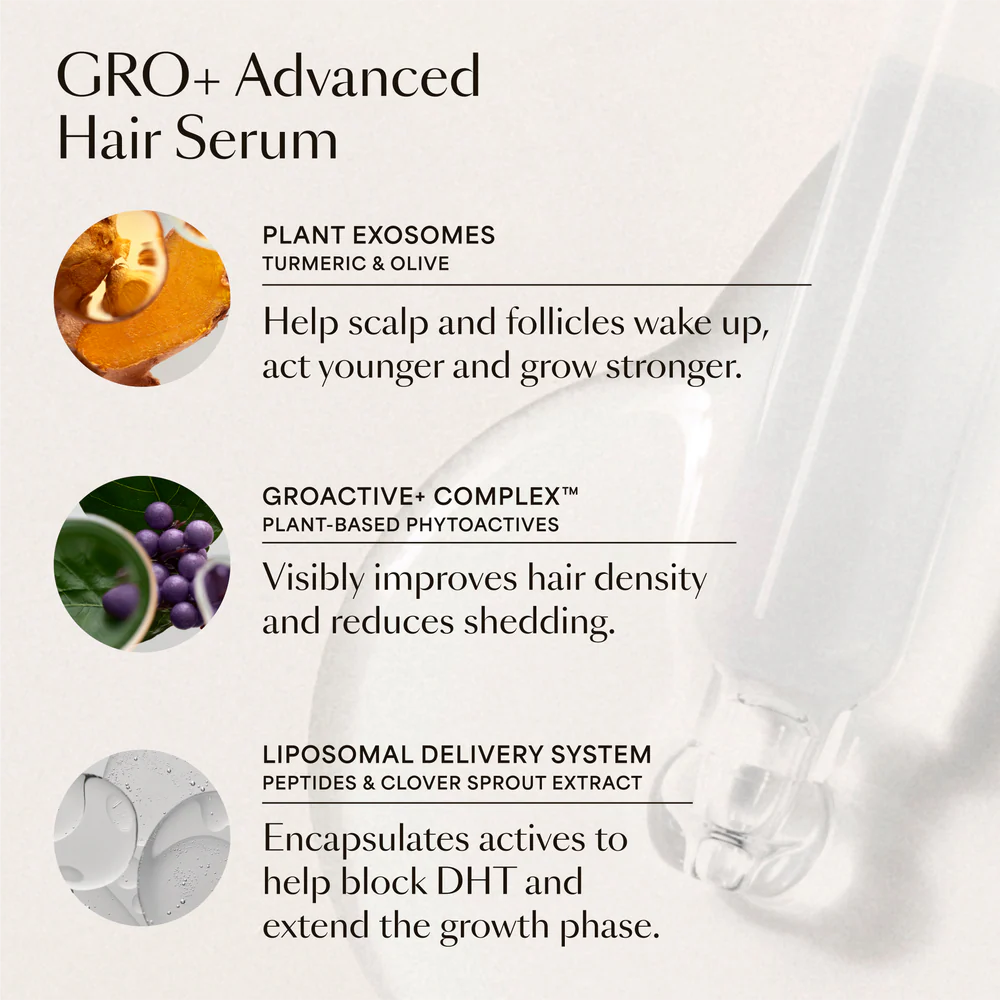 GRO+ Advanced Hair Serum

PLANT EXOSOMES
TURMERIC & OLIVE

Help scalp and follicles wake up, act younger and grow stronger.

GROACTIVE+ COMPLEX™
PLANT-BASED PHYTOACTIVES

Visibly improves hair density and reduces shedding.

LIPOSOMAL DELIVERY SYSTEM
PEPTIDES & CLOVER SPROUT EXTRACT

Encapsulates actives to help block DHT and extend the growth phase.